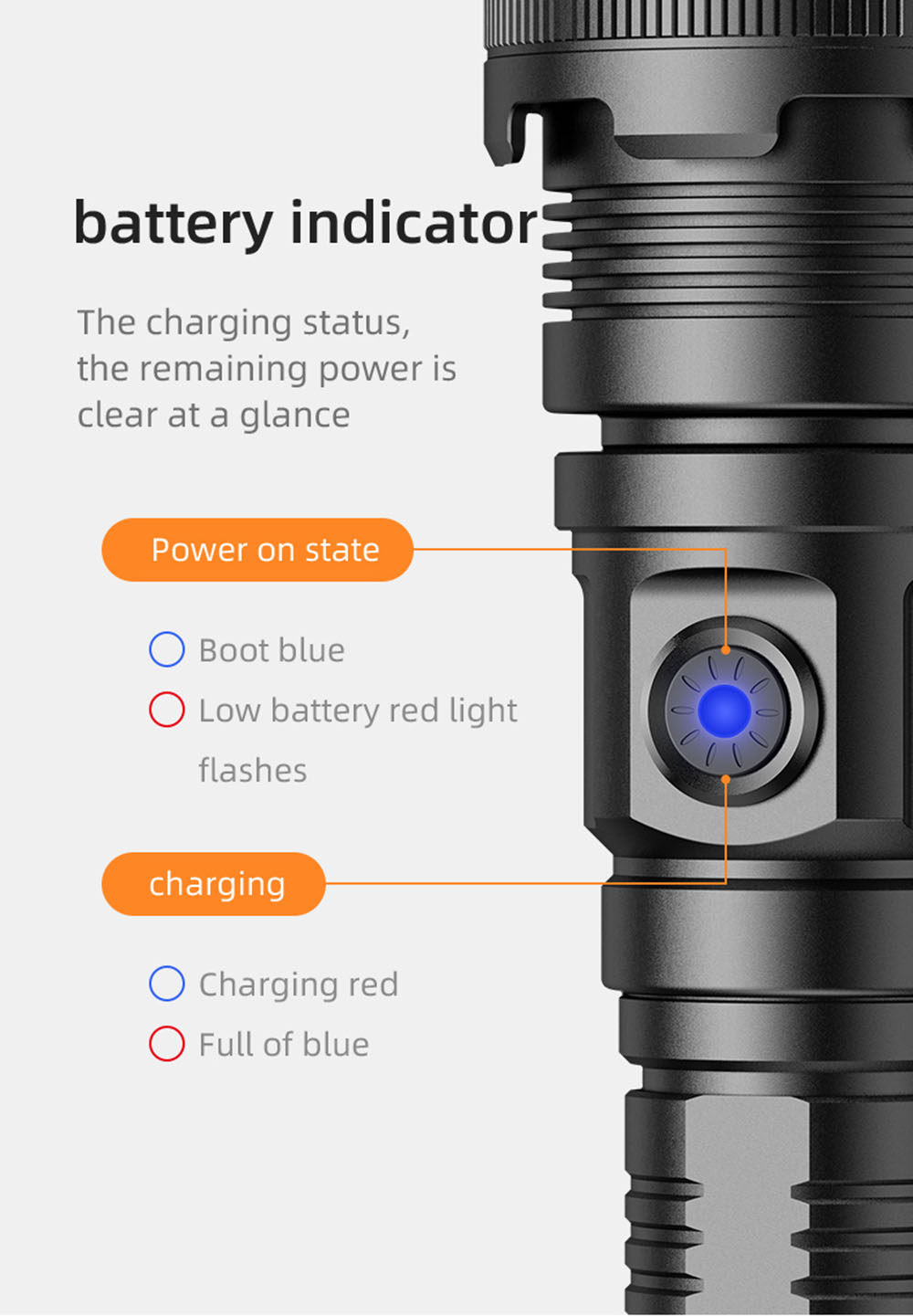 battery indicator

The charging status, the remaining power is clear at a glance

Power on state

Boot blue

Low battery red light flashes

charging

Charging red

Full of blue