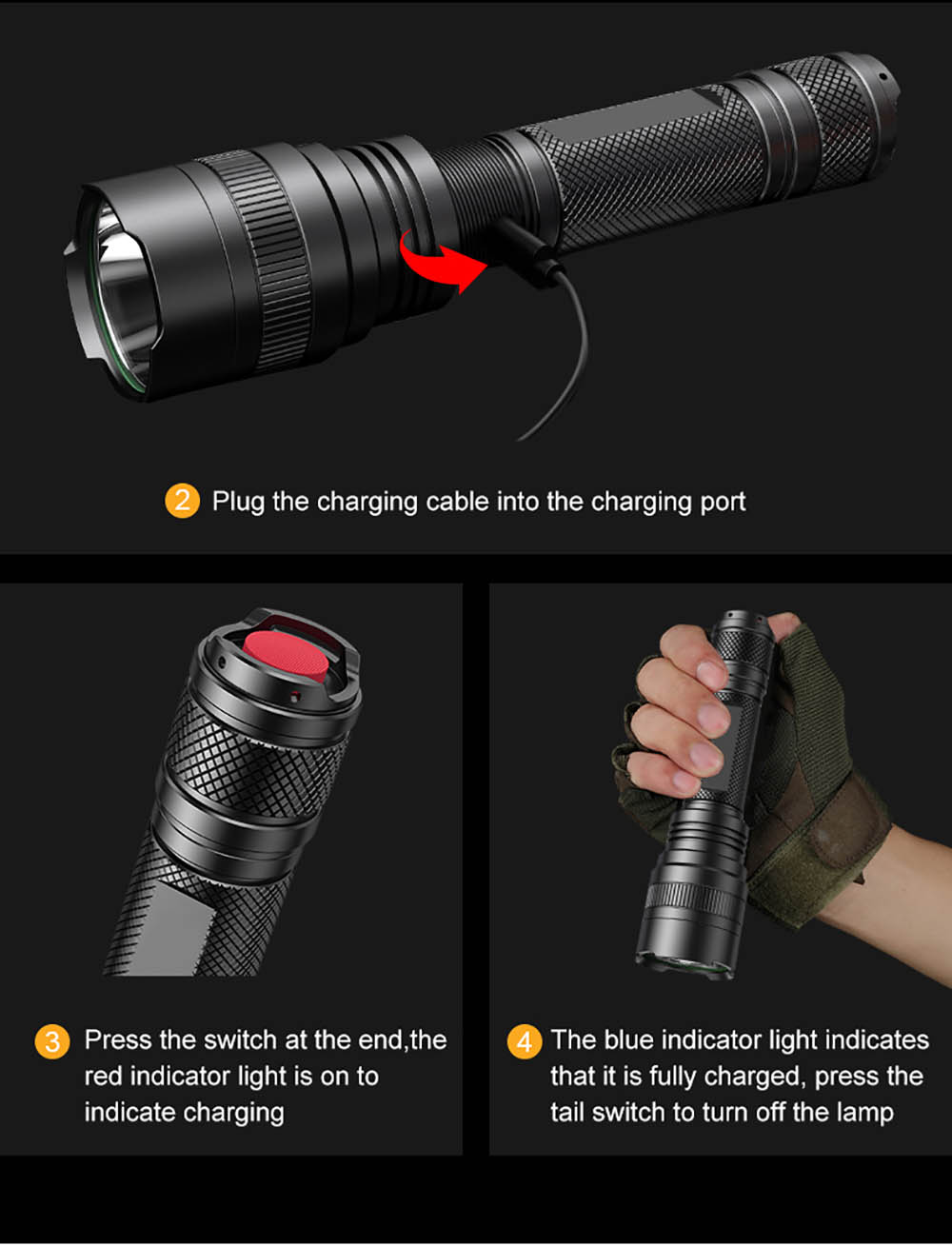 2 Plug the charging cable into the charging port

3 Press the switch at the end,the red indicator light is on to indicate charging

4 The blue indicator light indicates that it is fully charged, press the tail switch to turn off the lamp