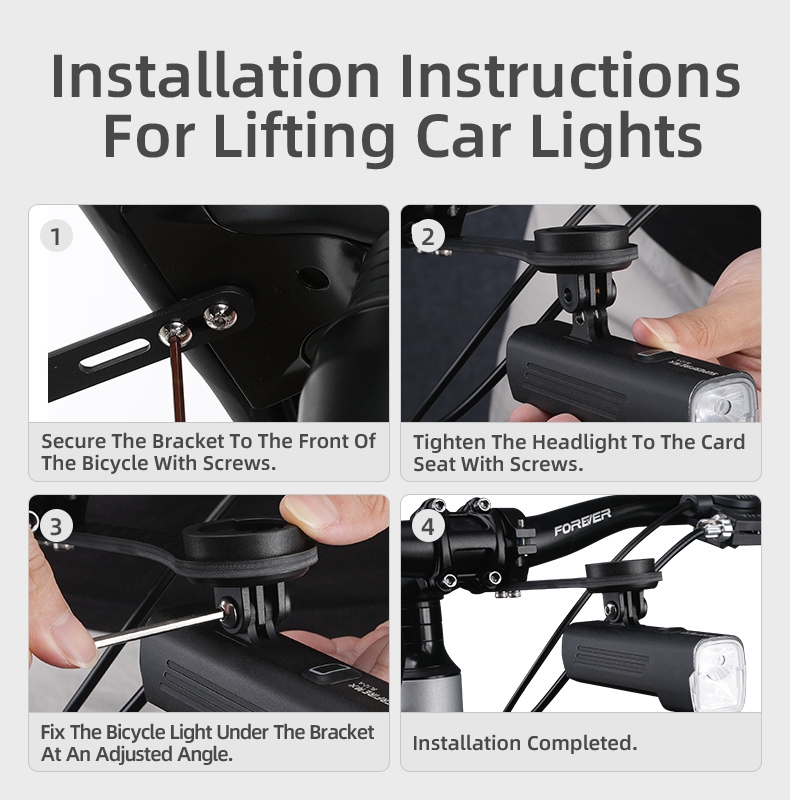 Installation Instructions For Lifting Car Lights

1

Secure The Bracket To The Front Of The Bicycle With Screws.

2

Tighten The Headlight To The Card Seat With Screws.

3

Fix The Bicycle Light Under The Bracket At An Adjusted Angle.

4

FOREVER

Installation Completed.