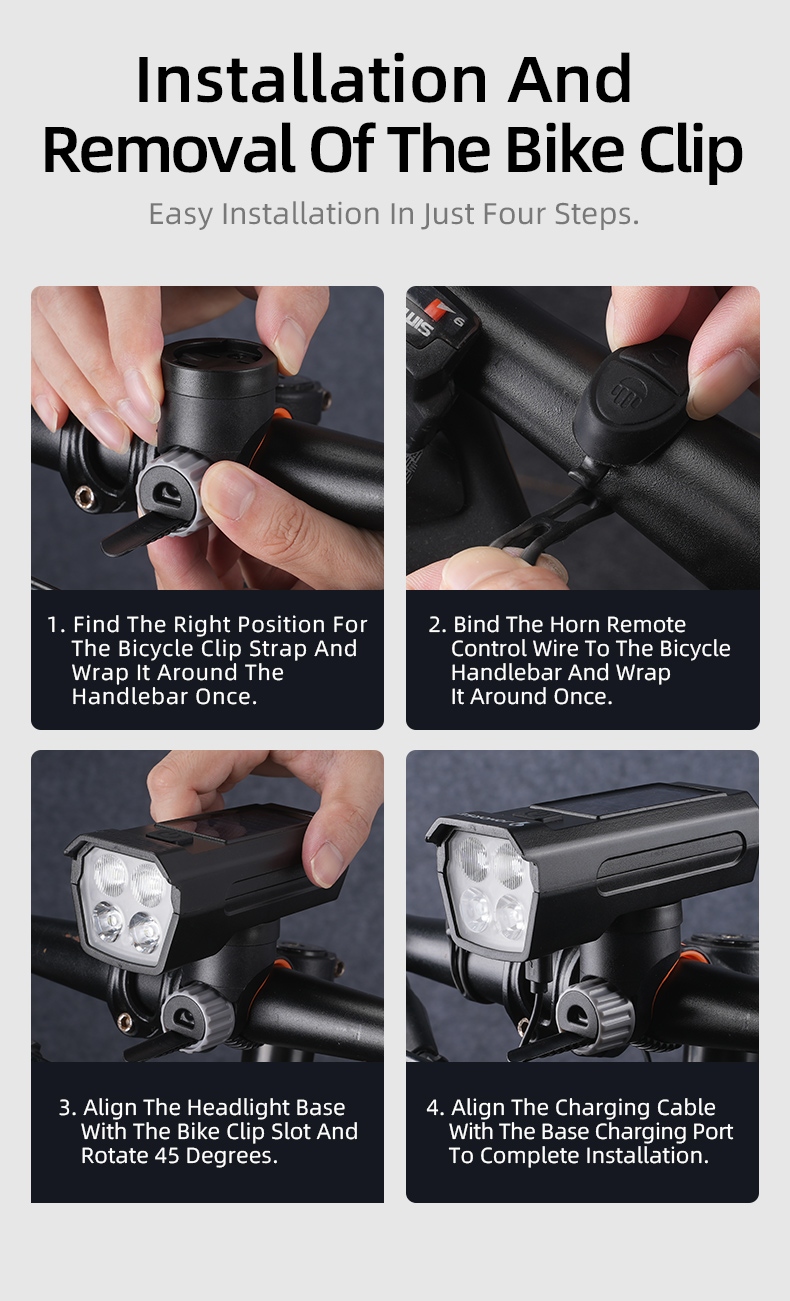 Installation And Removal Of The Bike Clip

Easy Installation In Just Four Steps.

1. Find The Right Position For The Bicycle Clip Strap And Wrap It Around The Handlebar Once.

2. Bind The Horn Remote Control Wire To The Bicycle Handlebar And Wrap It Around Once.

3. Align The Headlight Base With The Bike Clip Slot And Rotate 45 Degrees.

4. Align The Charging Cable With The Base Charging Port To Complete Installation.