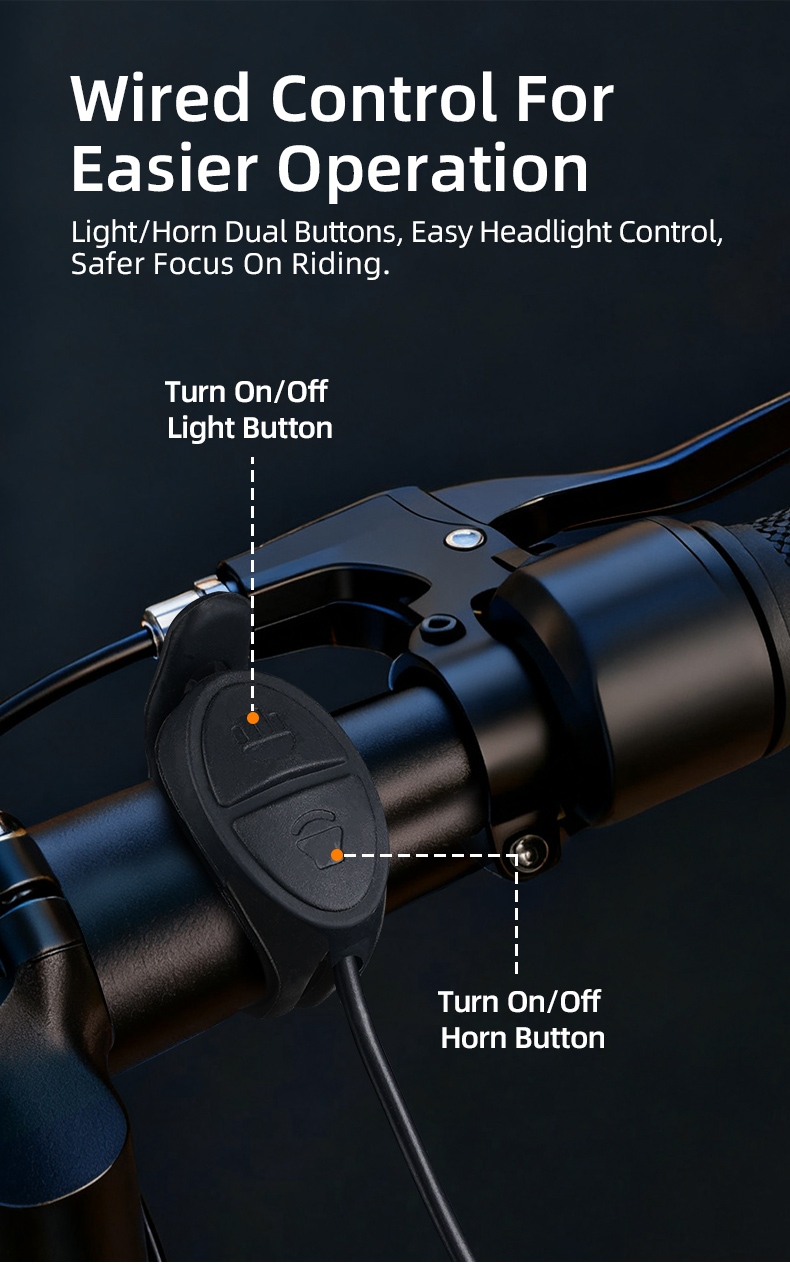 Wired Control For Easier Operation

Light/Horn Dual Buttons, Easy Headlight Control, Safer Focus On Riding.

Turn On/Off Light Button

Turn On/Off Horn Button