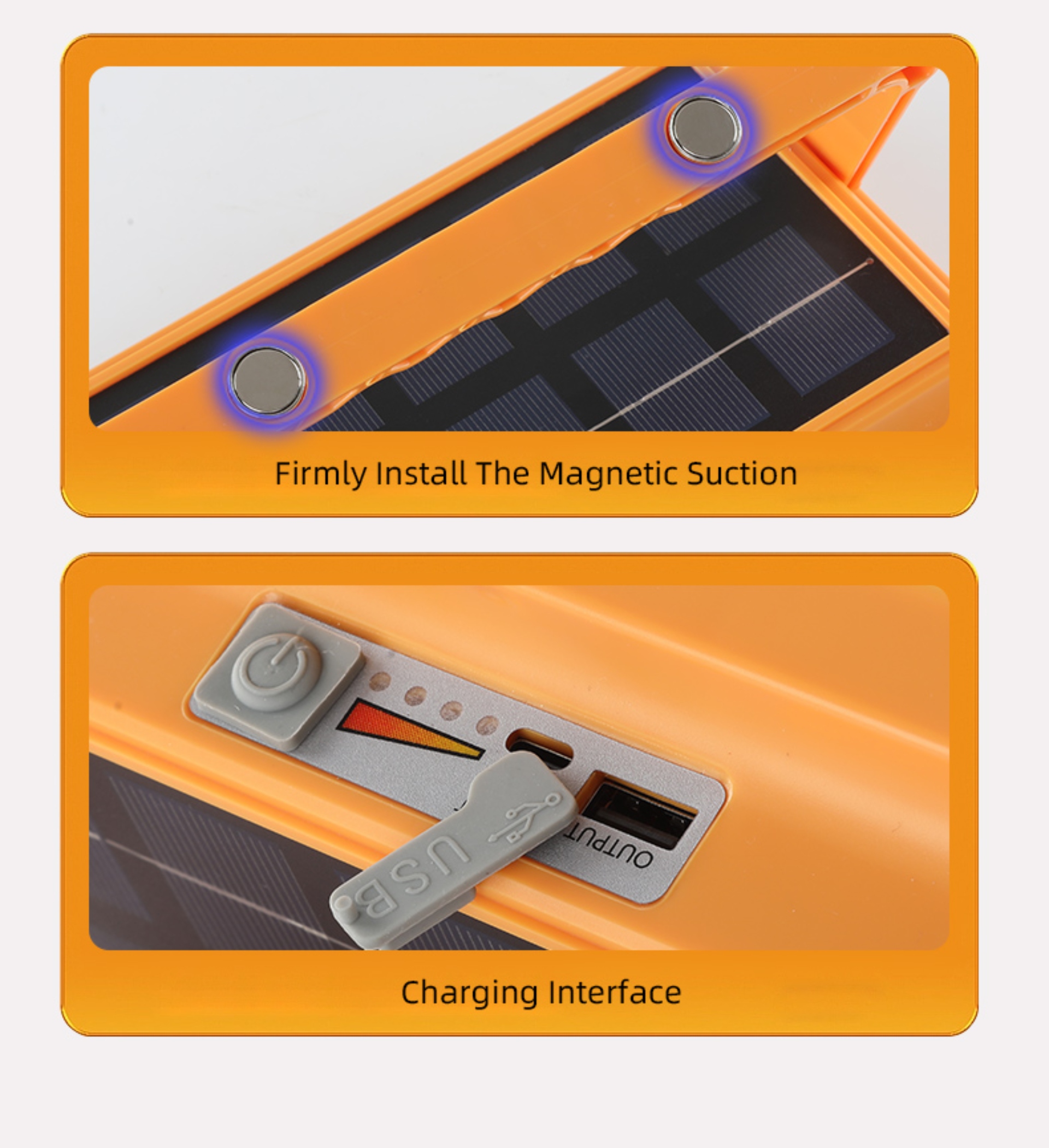 Firmly Install The Magnetic Suction

USB

OUTPUT

Charging Interface