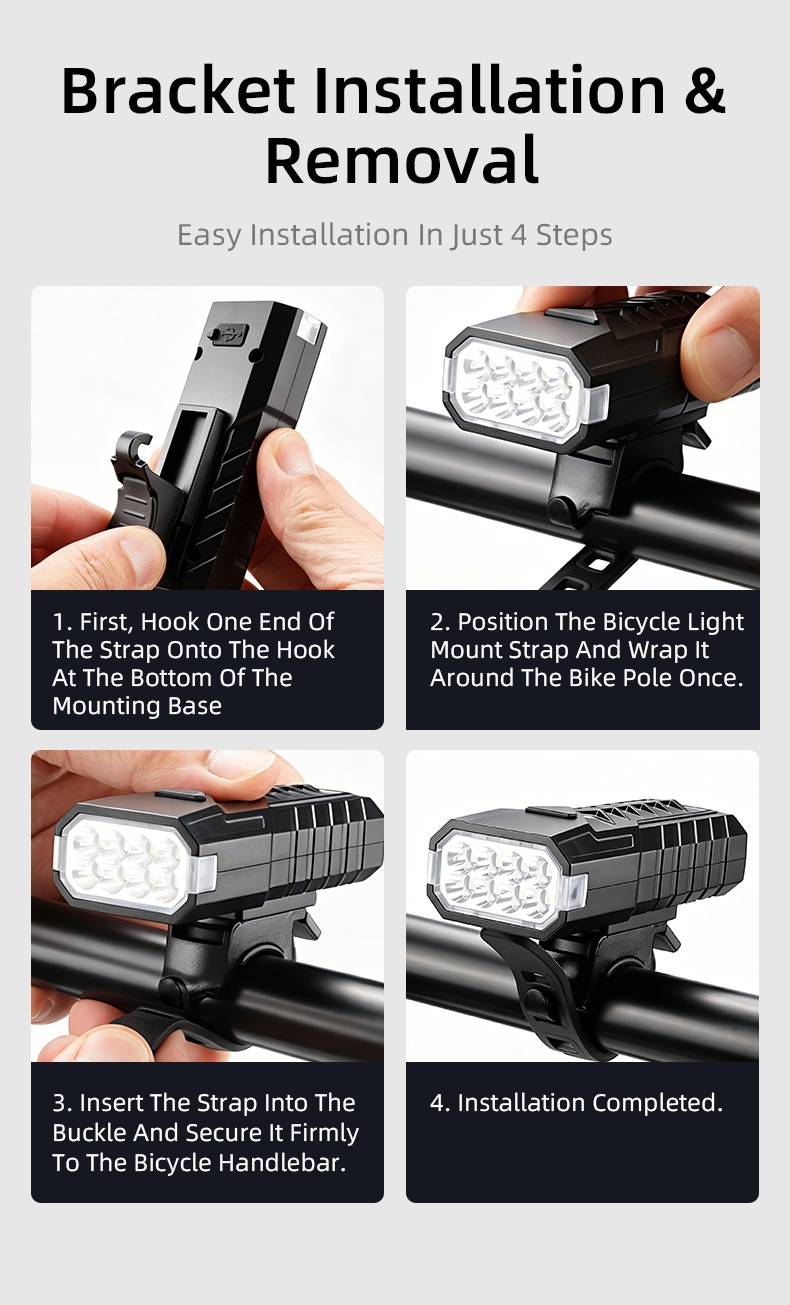 Bracket Installation & Removal

Easy Installation In Just 4 Steps

1. First, Hook One End Of The Strap Onto The Hook At The Bottom Of The Mounting Base

2. Position The Bicycle Light Mount Strap And Wrap It Around The Bike Pole Once.

3. Insert The Strap Into The Buckle And Secure It Firmly To The Bicycle Handlebar.

4. Installation Completed.