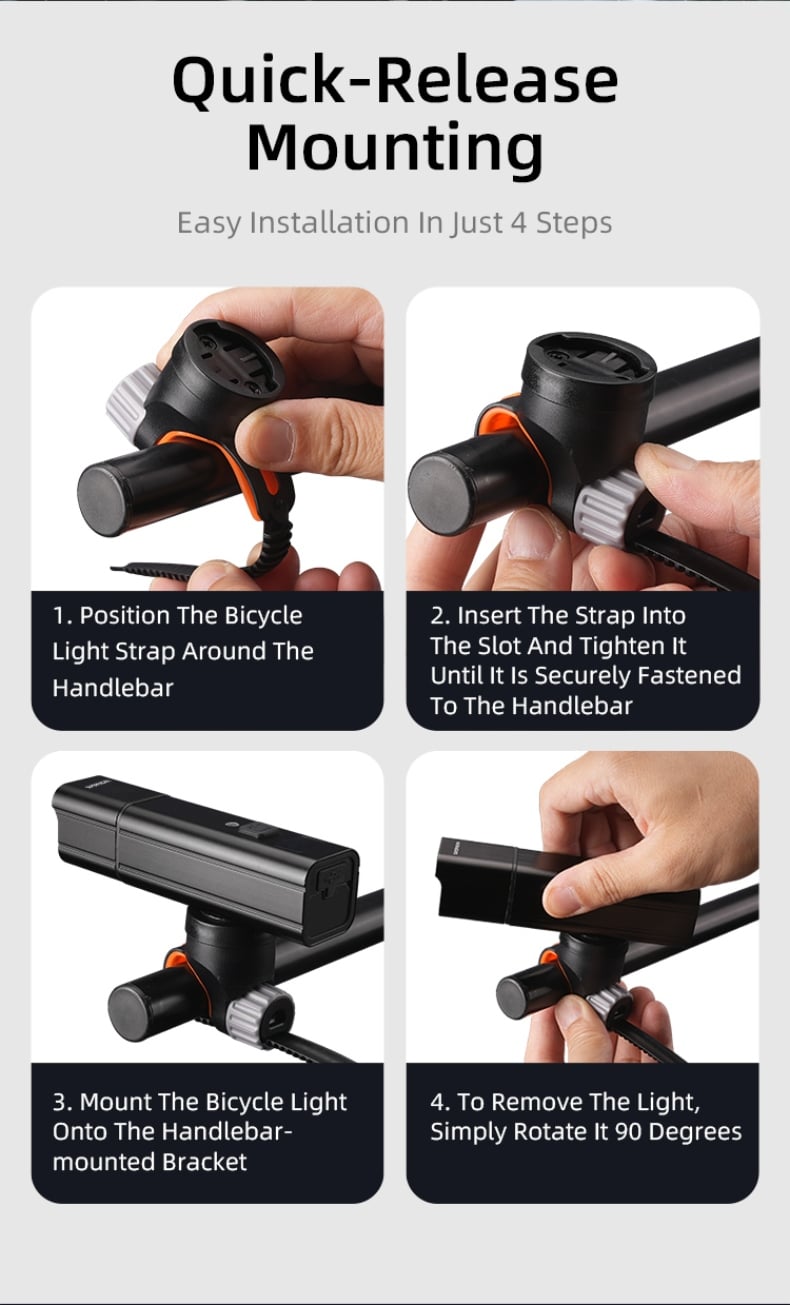 Quick-Release Mounting

Easy Installation In Just 4 Steps

1. Position The Bicycle Light Strap Around The Handlebar

2. Insert The Strap Into The Slot And Tighten It Until It Is Securely Fastened To The Handlebar

3. Mount The Bicycle Light Onto The Handlebar-mounted Bracket

4. To Remove The Light, Simply Rotate It 90 Degrees