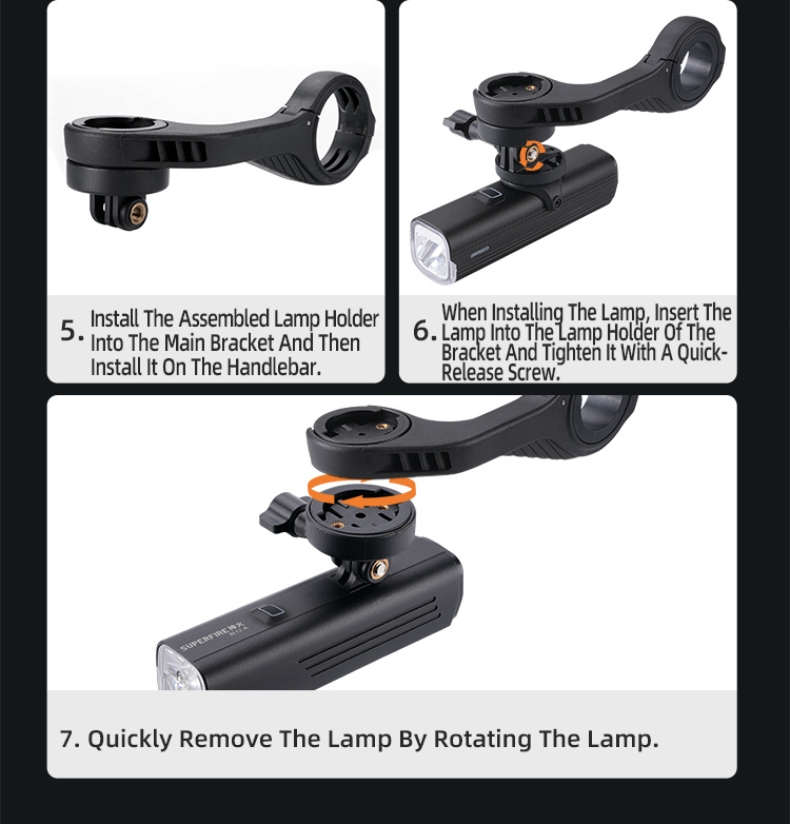 5. Install The Assembled Lamp Holder Into The Main Bracket And Then Install It On The Handlebar.

6. When Installing The Lamp, Insert The Lamp Into The Lamp Holder Of The Bracket And Tighten It With A Quick-Release Screw.

SUPERFIRE

7. Quickly Remove The Lamp By Rotating The Lamp.